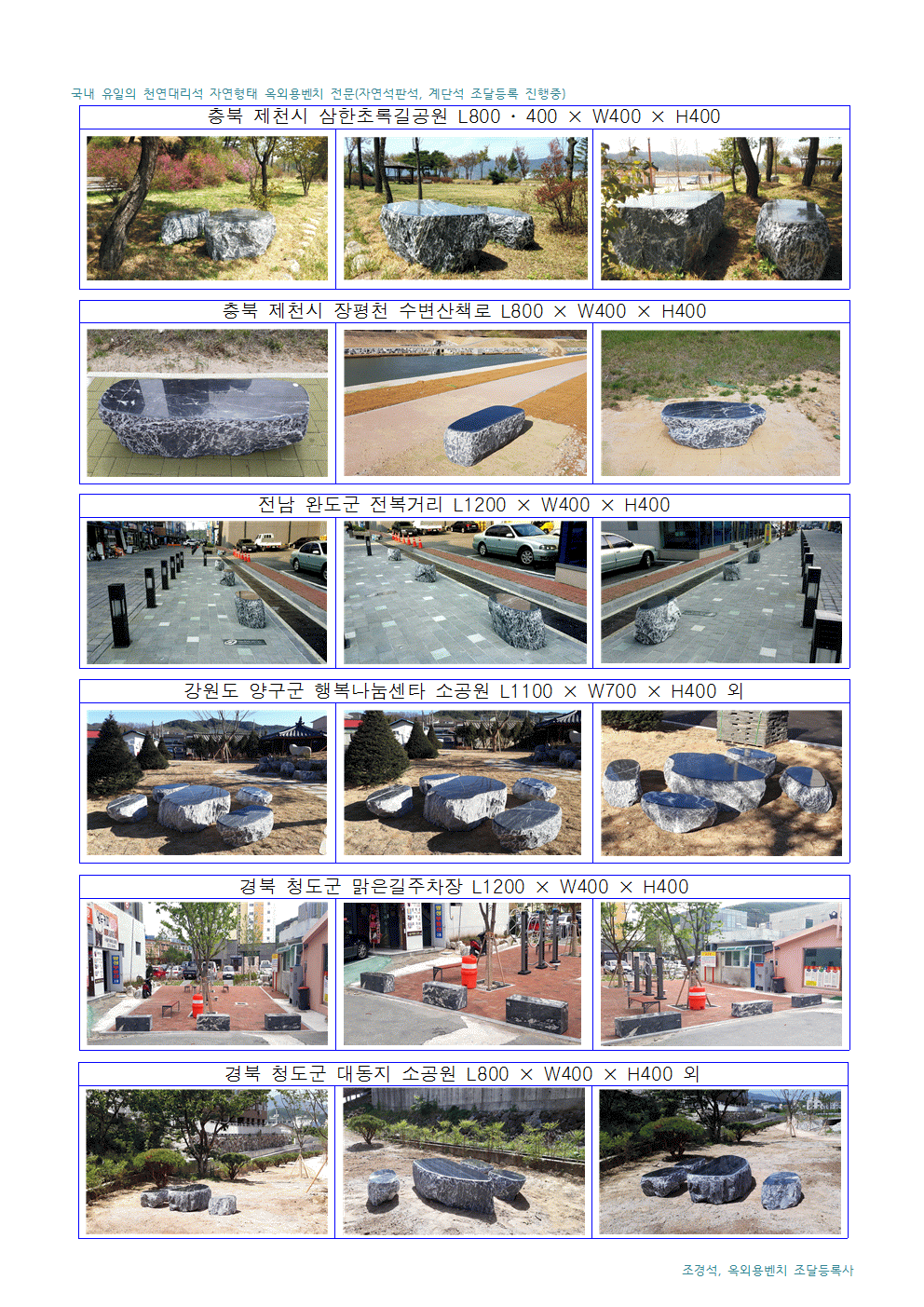 국내 유일의 천연대리석 자연형태 옥외용벤치 전문(자연석판석, 계단석 조달등록 진행중)

충북 제천시 삼한초록길공원 L800 · 400 × W400 × H400

충북 제천시 장평천 수변산책로 L800 × W400 × H400

전남 완도군 전복거리 L1200 × W400 × H400

강원도 양구군 행복나눔센타 소공원 L1100 × W700 × H400 외

경북 청도군 맑은길주차장 L1200 × W400 × H400

경북 청도군 대동지 소공원 L800 × W400 × H400 외

조경석, 옥외용벤치 조달등록사